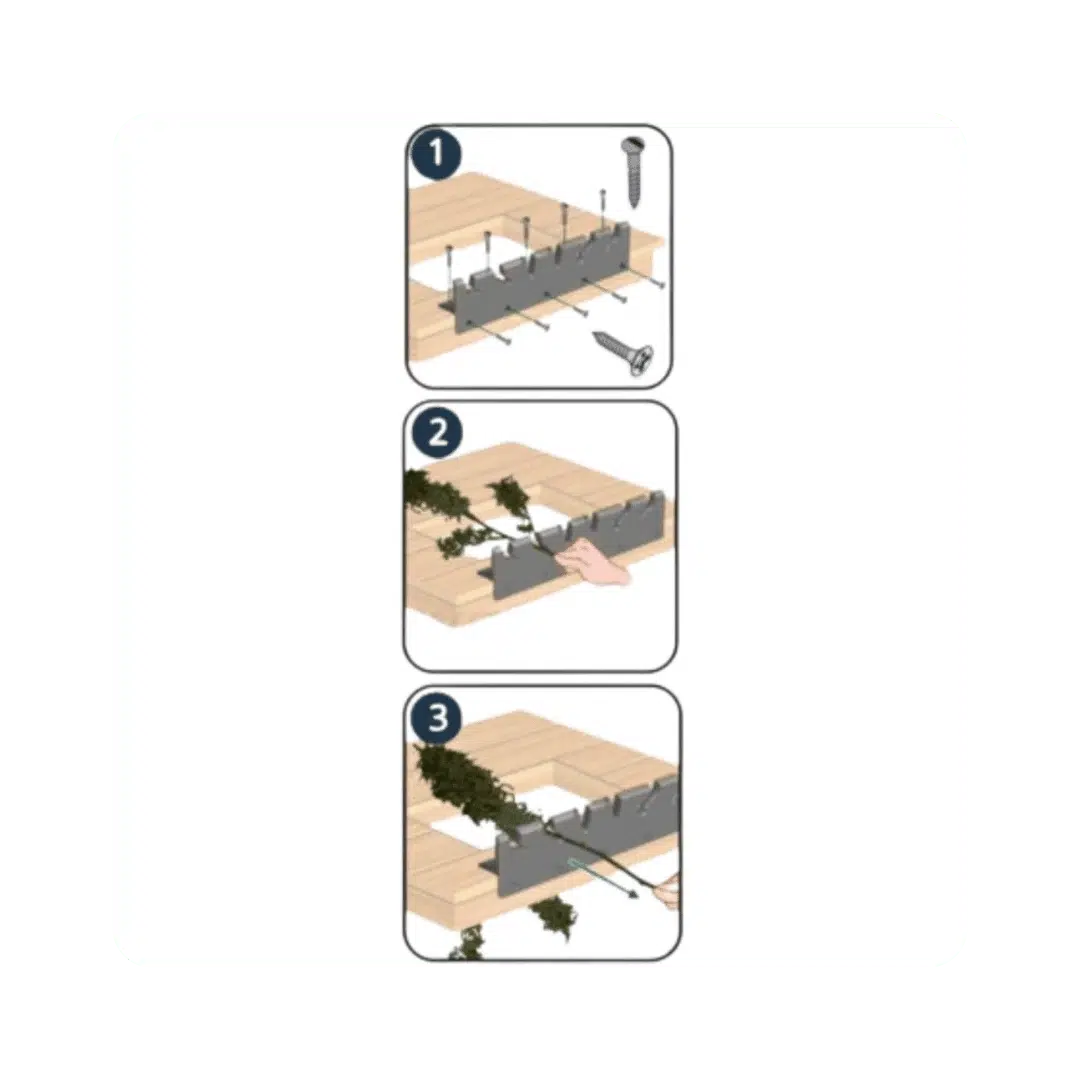 1

2

3