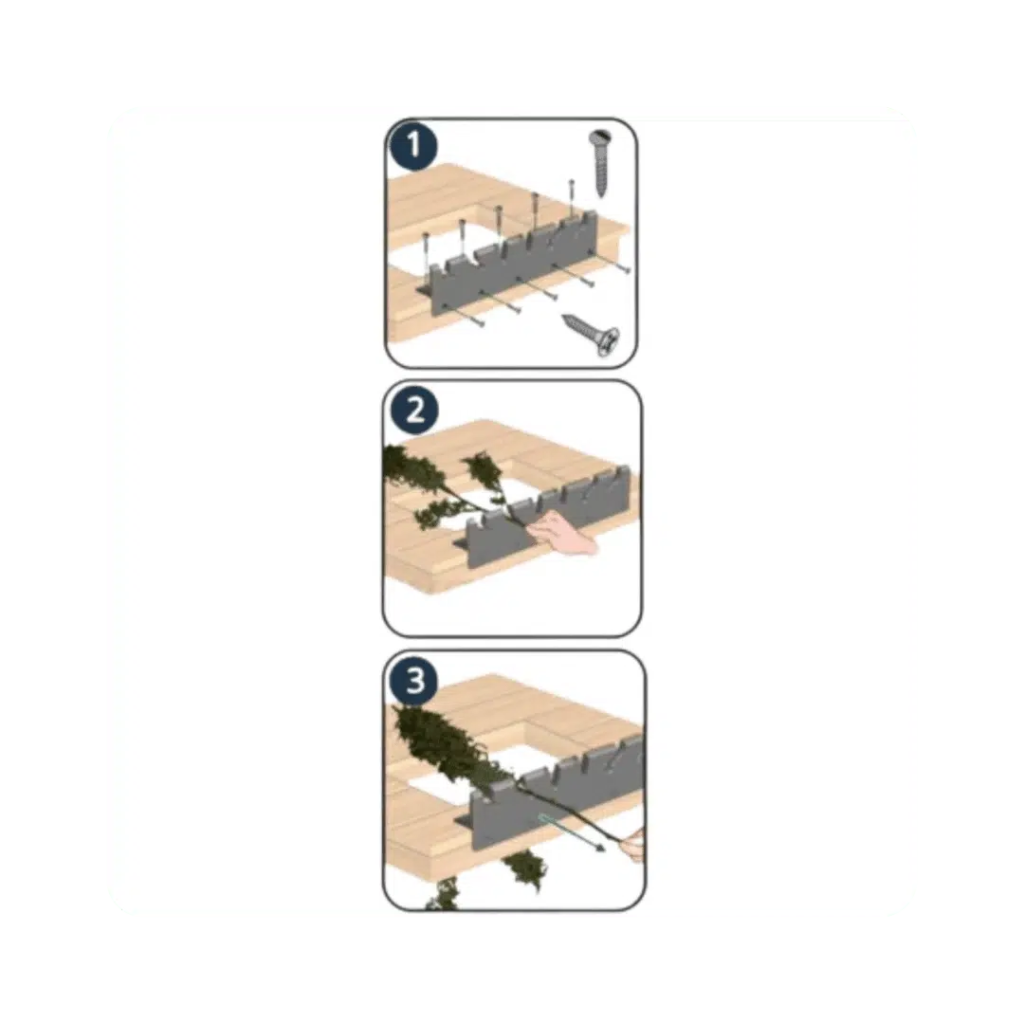 1

2

3